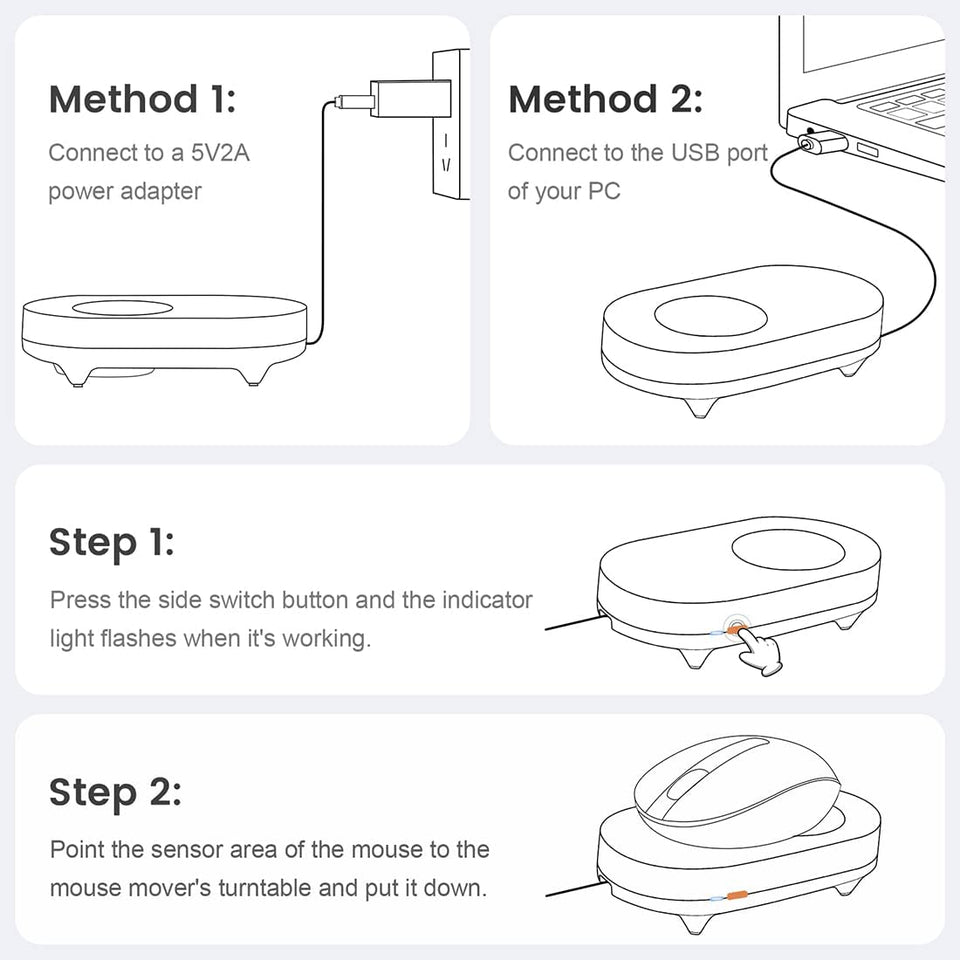 Method 1:

Connect to a 5V2A power adapter

Method 2:

Connect to the USB port of your PC

Step 1:

Press the side switch button and the indicator light flashes when it's working.

Step 2:

Point the sensor area of the mouse to the mouse mover's turntable and put it down.