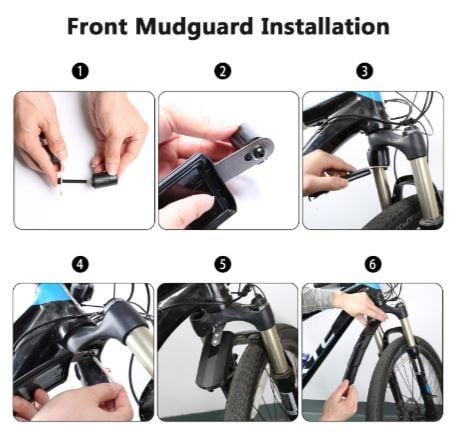 Front Mudguard Installation

1

2

3

4

5

6